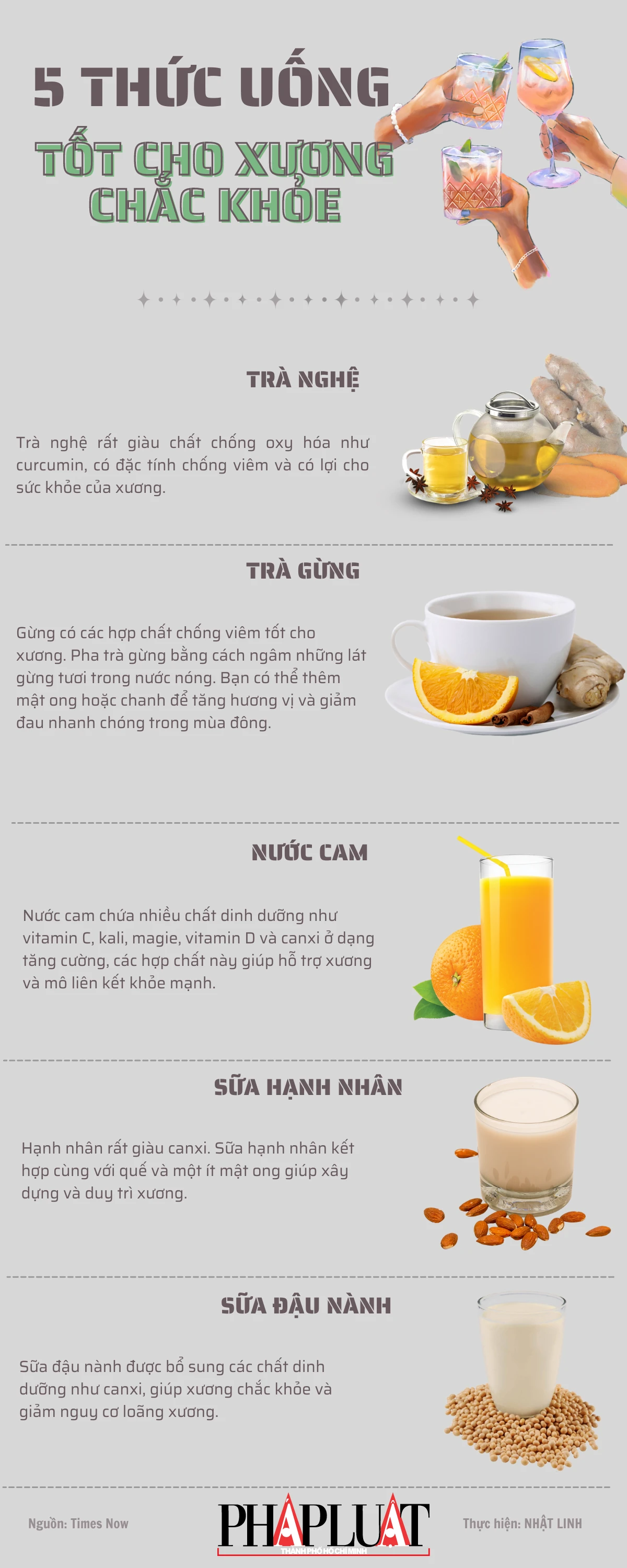 5 THỨC UỐNG
TỐT CHO XƯƠNG CHẮC KHỎE

TRÀ NGHỆ

Trà nghệ rất giàu chất chống oxy hóa như curcumin, có đặc tính chống viêm và có lợi cho sức khỏe của xương.

TRÀ GỪNG

Gừng có các hợp chất chống viêm tốt cho xương. Pha trà gừng bằng cách ngâm những lát gừng tươi trong nước nóng. Bạn có thể thêm mật ong hoặc chanh để tăng hương vị và giảm đau nhanh chóng trong mùa đông.

NƯỚC CAM

Nước cam chứa nhiều chất dinh dưỡng như vitamin C, kali, magie, vitamin D và canxi ở dạng tăng cường, các hợp chất này giúp hỗ trợ xương và mô liên kết khỏe mạnh.

SỮA HẠNH NHÂN

Hạnh nhân rất giàu canxi. Sữa hạnh nhân kết hợp cùng với quế và một ít mật ong giúp xây dựng và duy trì xương.

SỮA ĐẬU NÀNH

Sữa đậu nành được bổ sung các chất dinh dưỡng như canxi, giúp xương chắc khỏe và giảm nguy cơ loãng xương.

Nguồn: Times Now

PHÁP LUẬT
THÀNH PHỐ HỒ CHÍ MINH

Thực hiện: NHẬT LINH